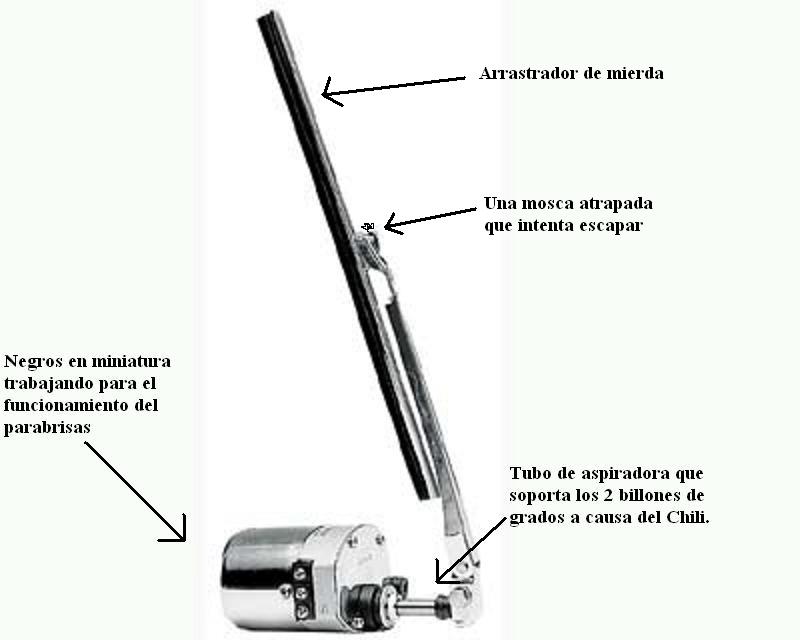 Arrastrador de mierda

Una mosca atrapada que intenta escapar

Negros en miniatura trabajando para el funcionamiento del parabrisas

Tubo de aspiradora que soporta los 2 billones de grados a causa del Chili.